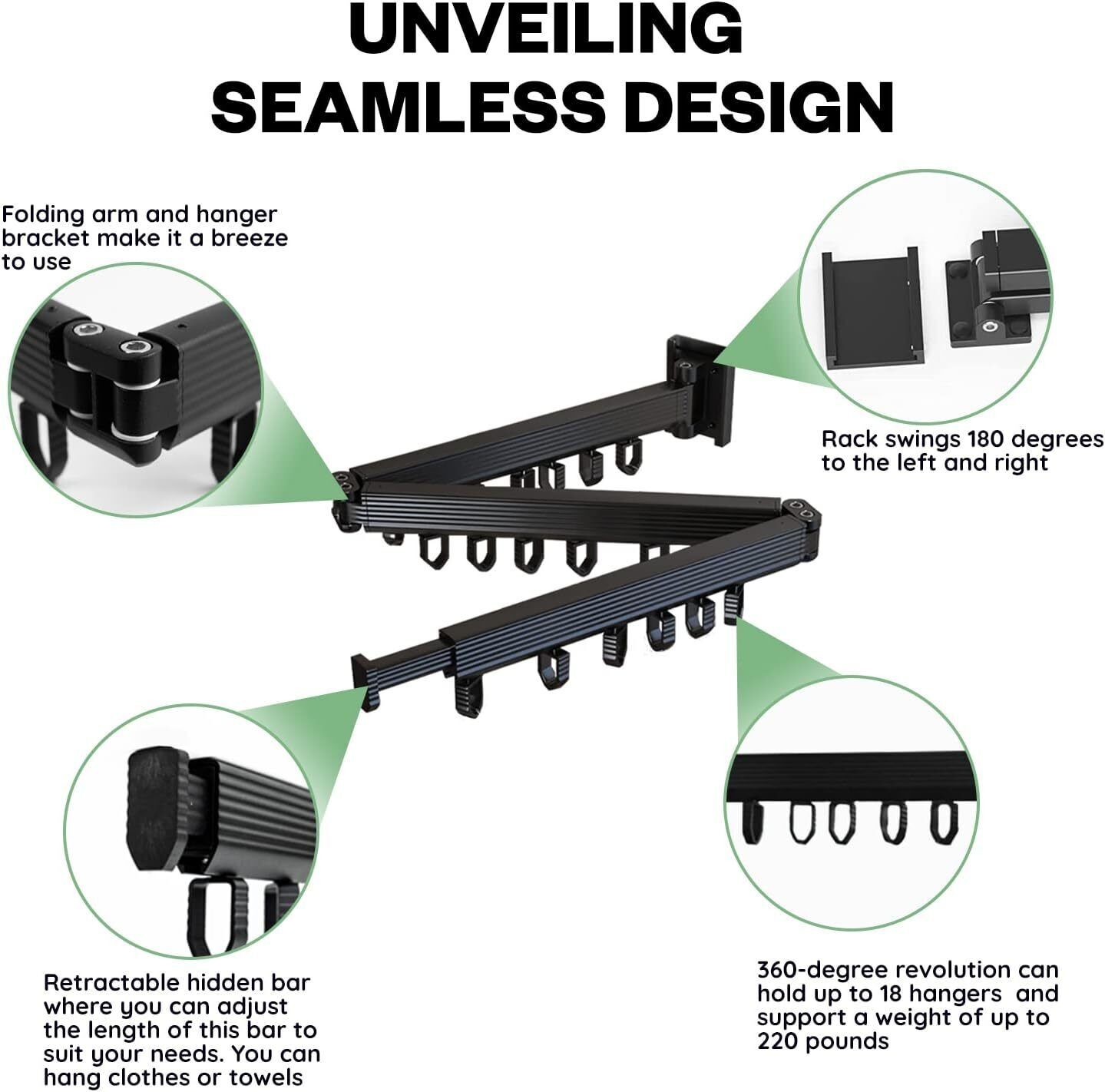 UNVEILING
SEAMLESS DESIGN

Folding arm and hanger bracket make it a breeze to use

Rack swings 180 degrees to the left and right

Retractable hidden bar where you can adjust the length of this bar to suit your needs. You can hang clothes or towels

360-degree revolution can hold up to 18 hangers  and support a weight of up to 220 pounds