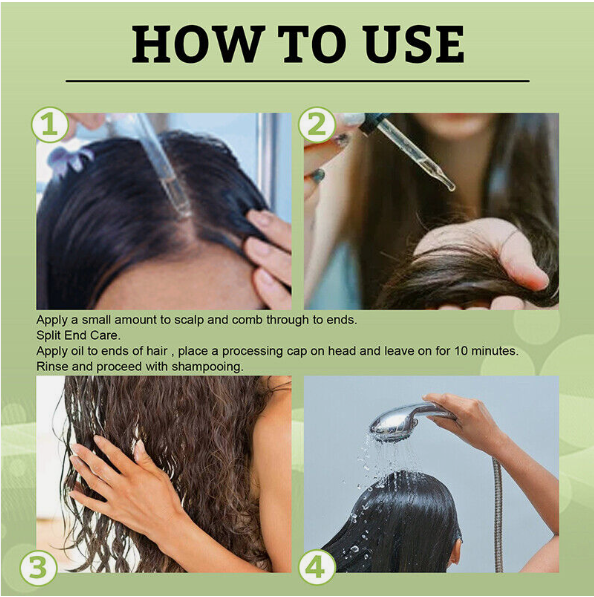 HOW TO USE

1

2

Apply a small amount to scalp and comb through to ends.
Split End Care.
Apply oil to ends of hair , place a processing cap on head and leave on for 10 minutes.
Rinse and proceed with shampooing.

3

4